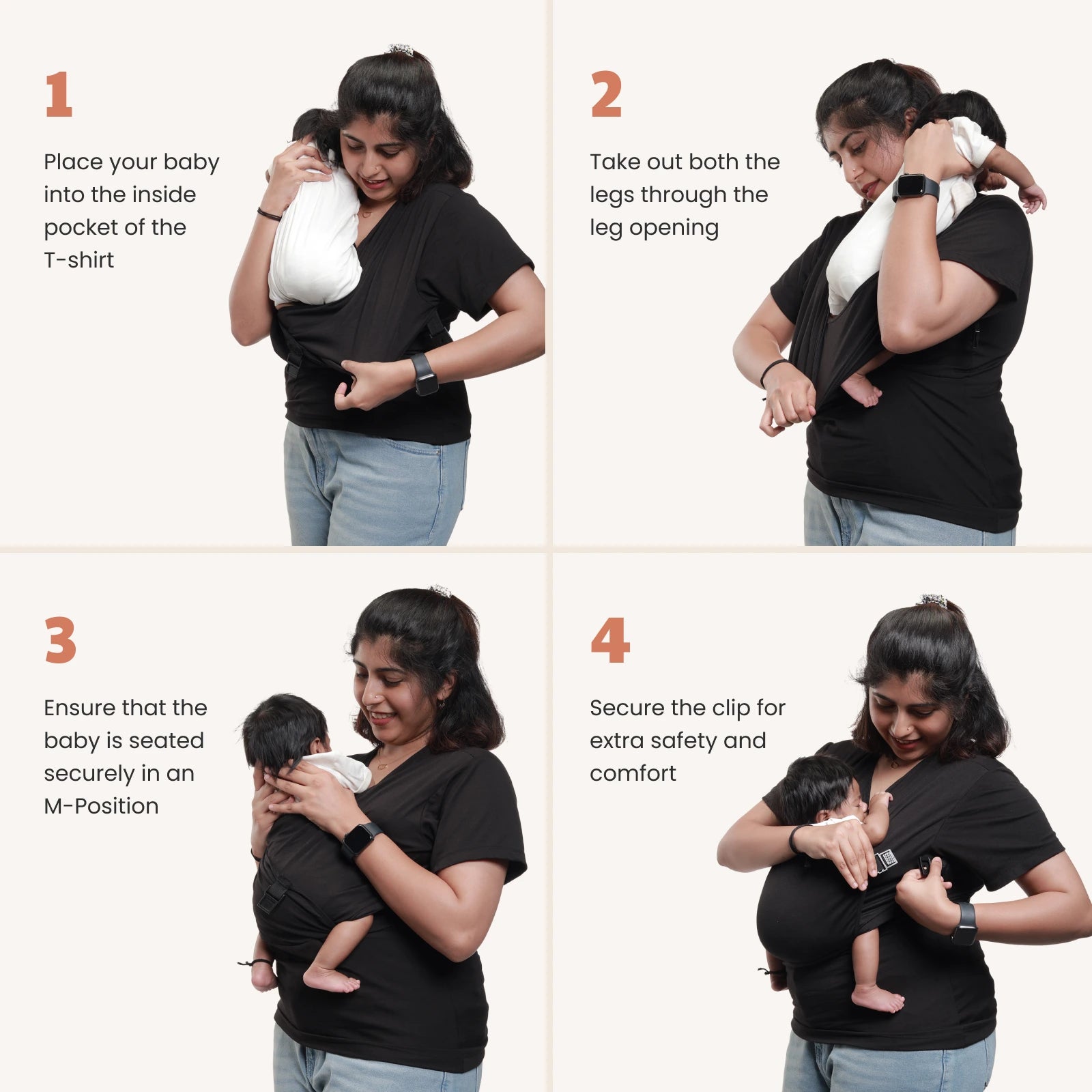 1

Place your baby into the inside pocket of the T-shirt

2

Take out both the legs through the leg opening

3

Ensure that the baby is seated securely in an M-Position

4

Secure the clip for extra safety and comfort